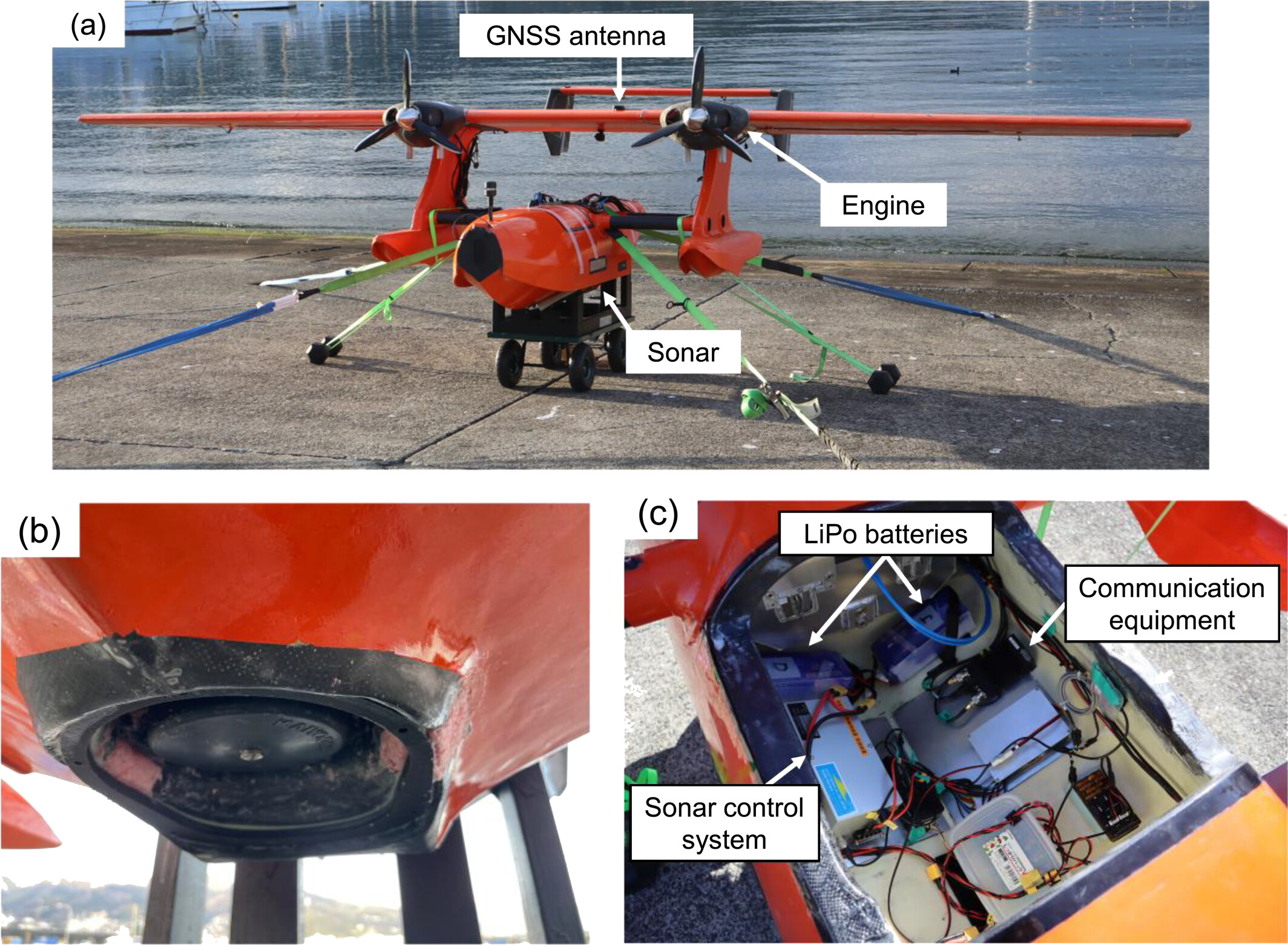 (a)

GNSS antenna

Engine

Sonar

(b)

(c)

LiPo batteries

Communication equipment

Sonar control system